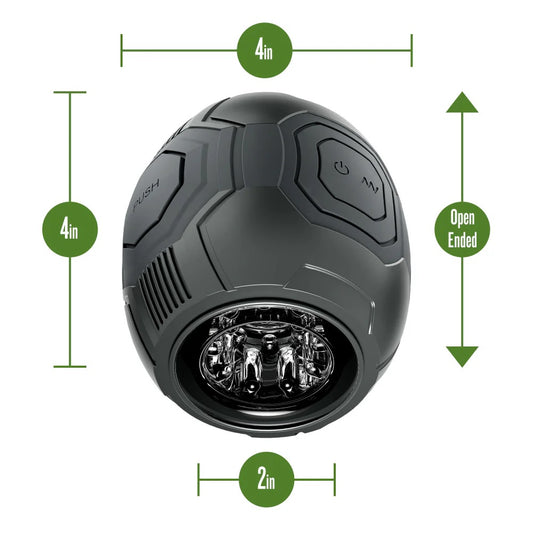 4in

4in

PUSH

Open Ended

2in